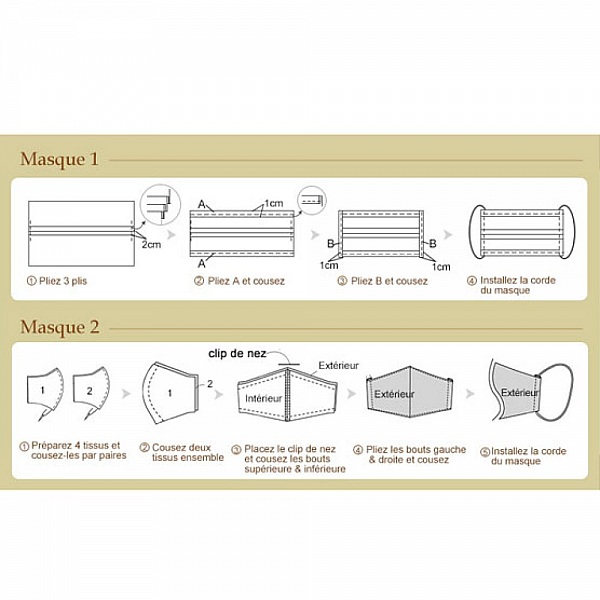 Masque 1

2cm

① Pliez 3 plis

A
1cm
A

② Pliez A et cousez

B
B
1cm
1cm

③ Pliez B et cousez

④ Installez la corde du masque

Masque 2

1
2

① Préparez 4 tissus et cousez-les par paires

1
2

② Cousez deux tissus ensemble

clip de nez
Extérieur
Intérieur

③ Placez le clip de nez et cousez les bouts supérieure & inférieure

Extérieur

④ Pliez les bouts gauche & droite et cousez

Extérieur

⑤ Installez la corde du masque